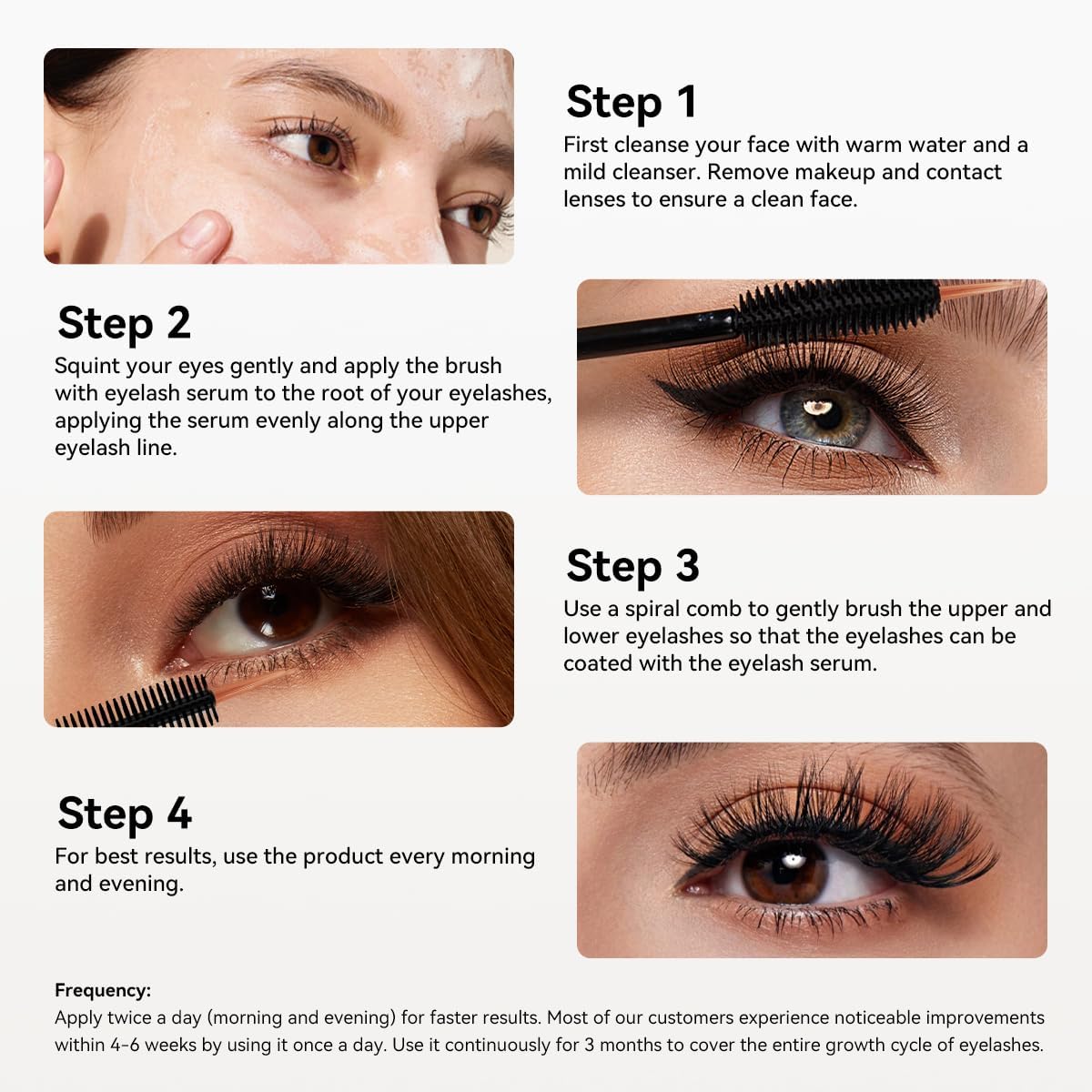 Step 1
First cleanse your face with warm water and a mild cleanser. Remove makeup and contact lenses to ensure a clean face.

Step 2
Squint your eyes gently and apply the brush with eyelash serum to the root of your eyelashes, applying the serum evenly along the upper eyelash line.

Step 3
Use a spiral comb to gently brush the upper and lower eyelashes so that the eyelashes can be coated with the eyelash serum.

Step 4
For best results, use the product every morning and evening.

Frequency:
Apply twice a day (morning and evening) for faster results. Most of our customers experience noticeable improvements within 4-6 weeks by using it once a day. Use it continuously for 3 months to cover the entire growth cycle of eyelashes.